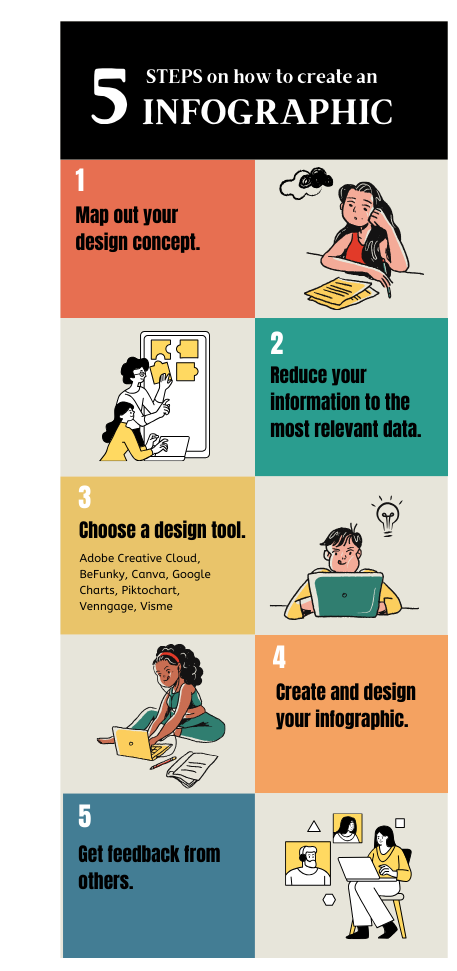 5 STEPS on how to create an INFOGRAPHIC

1
Map out your design concept.

2
Reduce your information to the most relevant data.

3
Choose a design tool.
Adobe Creative Cloud, BeFunky, Canva, Google Charts, Piktochart, Venngage, Visme

4
Create and design your infographic.

5
Get feedback from others.